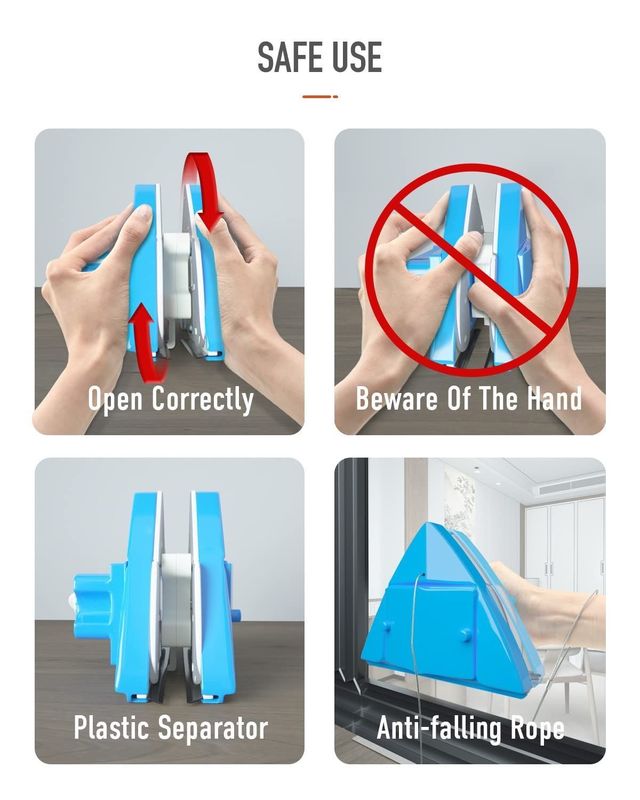 SAFE USE

Open Correctly

Beware Of The Hand

Plastic Separator

Anti-falling Rope